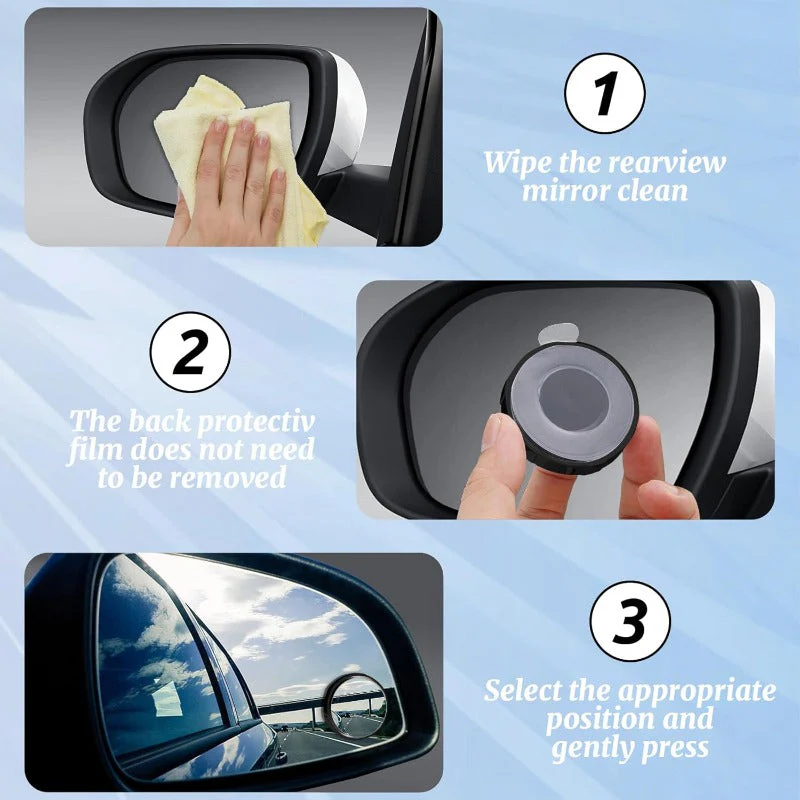 1

Wipe the rearview mirror clean

2

The back protectiv film does not need to be removed

3

Select the appropriate position and gently press