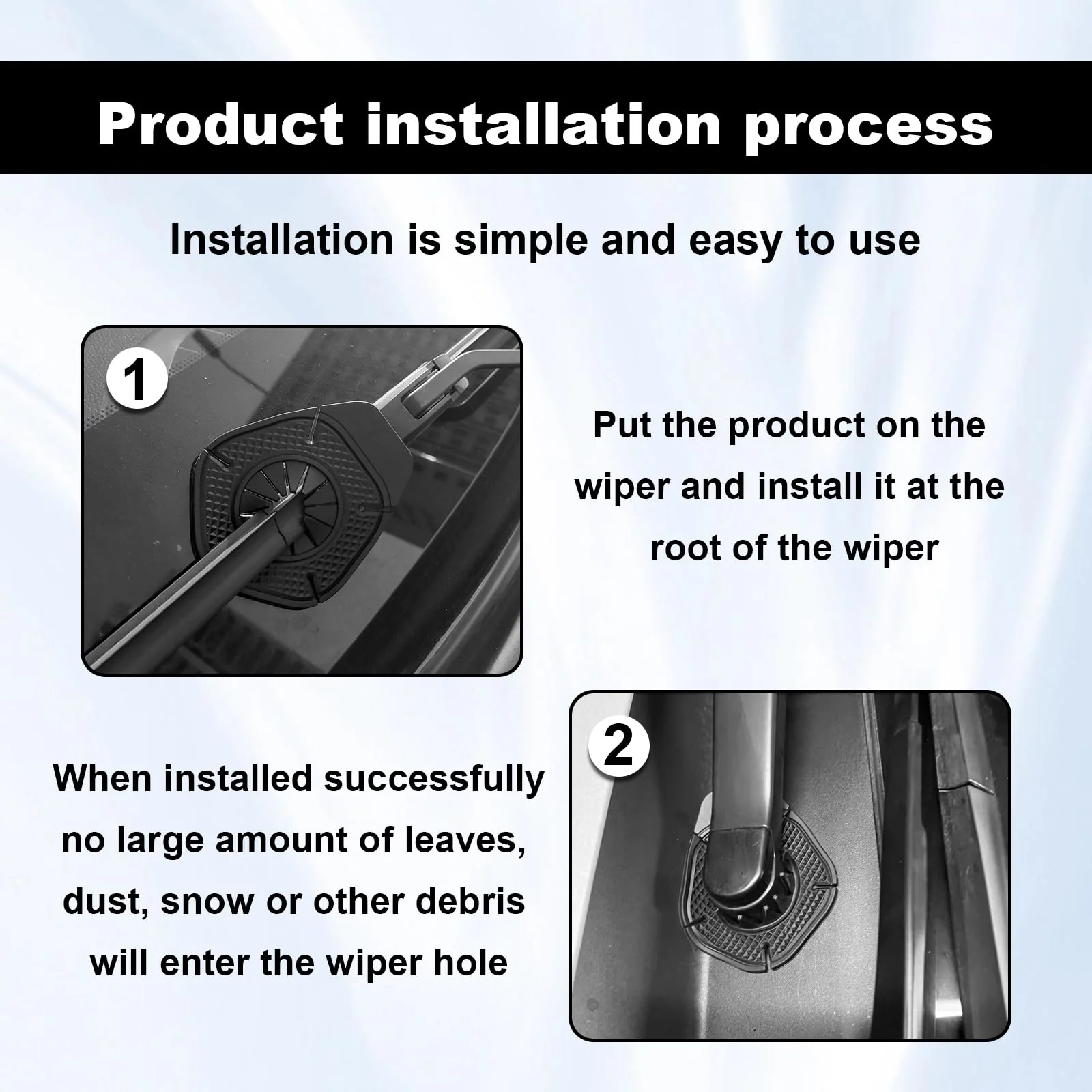 Product installation process

Installation is simple and easy to use

1

Put the product on the wiper and install it at the root of the wiper

2

When installed successfully no large amount of leaves, dust, snow or other debris will enter the wiper hole